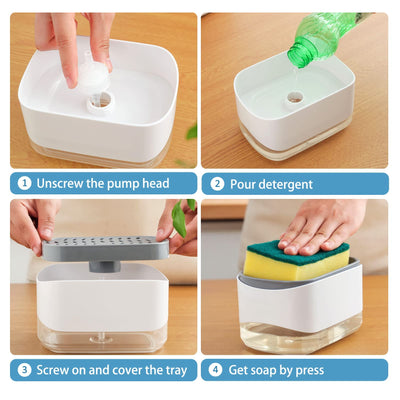 1 Unscrew the pump head

2 Pour detergent

3 Screw on and cover the tray

4 Get soap by press