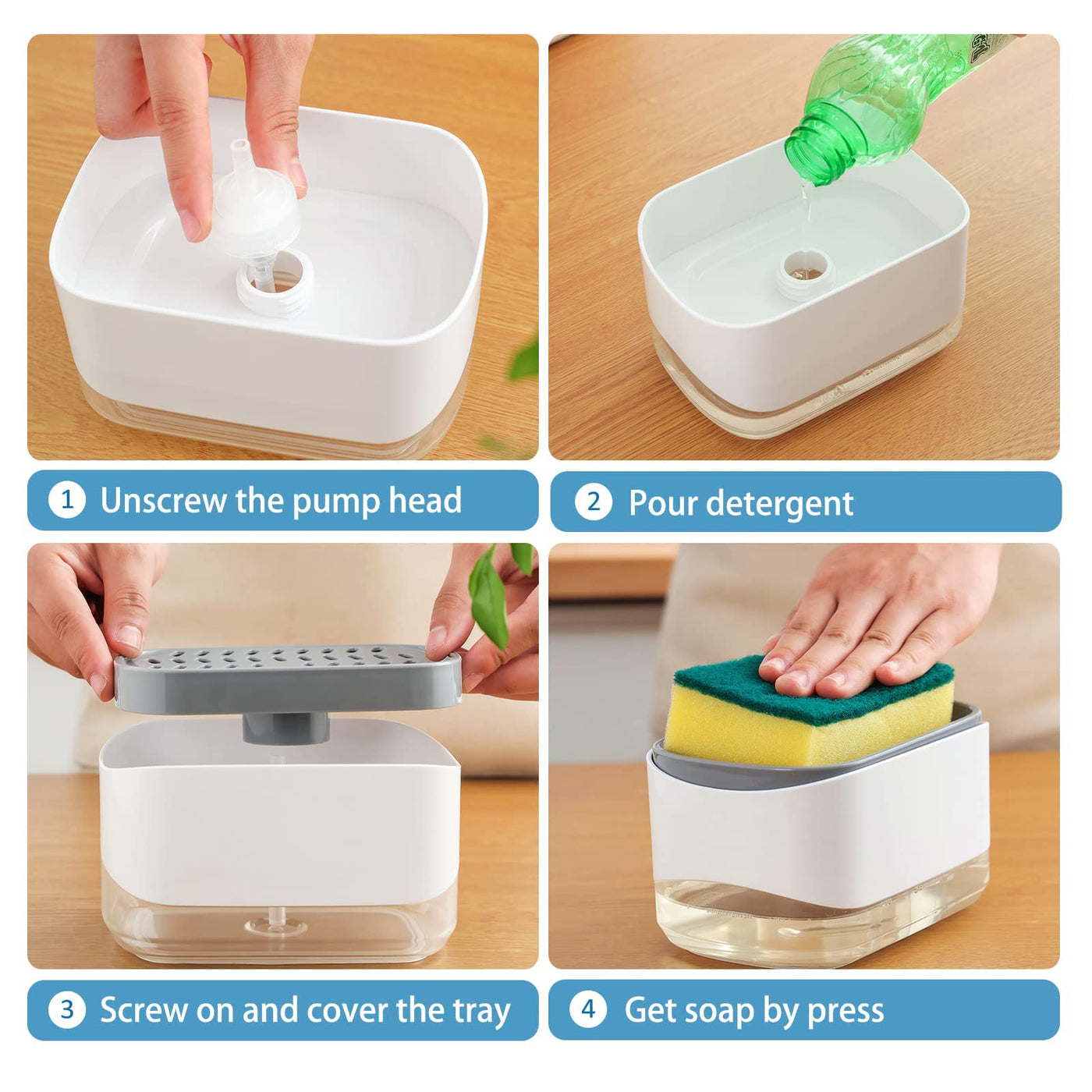 1 Unscrew the pump head

2 Pour detergent

3 Screw on and cover the tray

4 Get soap by press